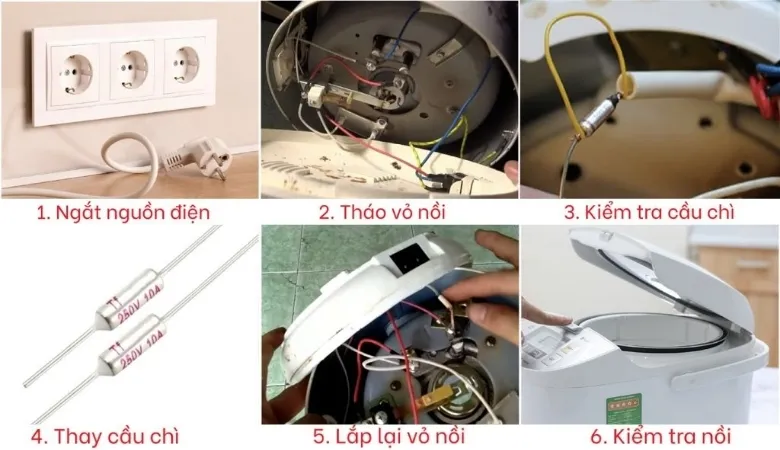 1. Ngắt nguồn điện

2. Tháo vỏ nồi

3. Kiểm tra cầu chì

250V 10A

250V 10A

4. Thay cầu chì

5. Lắp lại vỏ nồi

6. Kiểm tra nồi