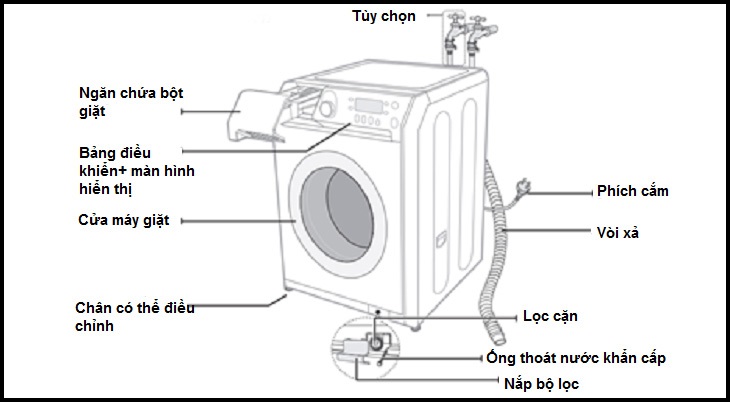 Tùy chọn

Ngăn chứa bột giặt

Bảng điều khiển+ màn hình hiển thị

Cửa máy giặt

Chân có thể điều chỉnh

Phích cắm

Vòi xả

Lọc cặn

Ống thoát nước khẩn cấp

Nắp bộ lọc